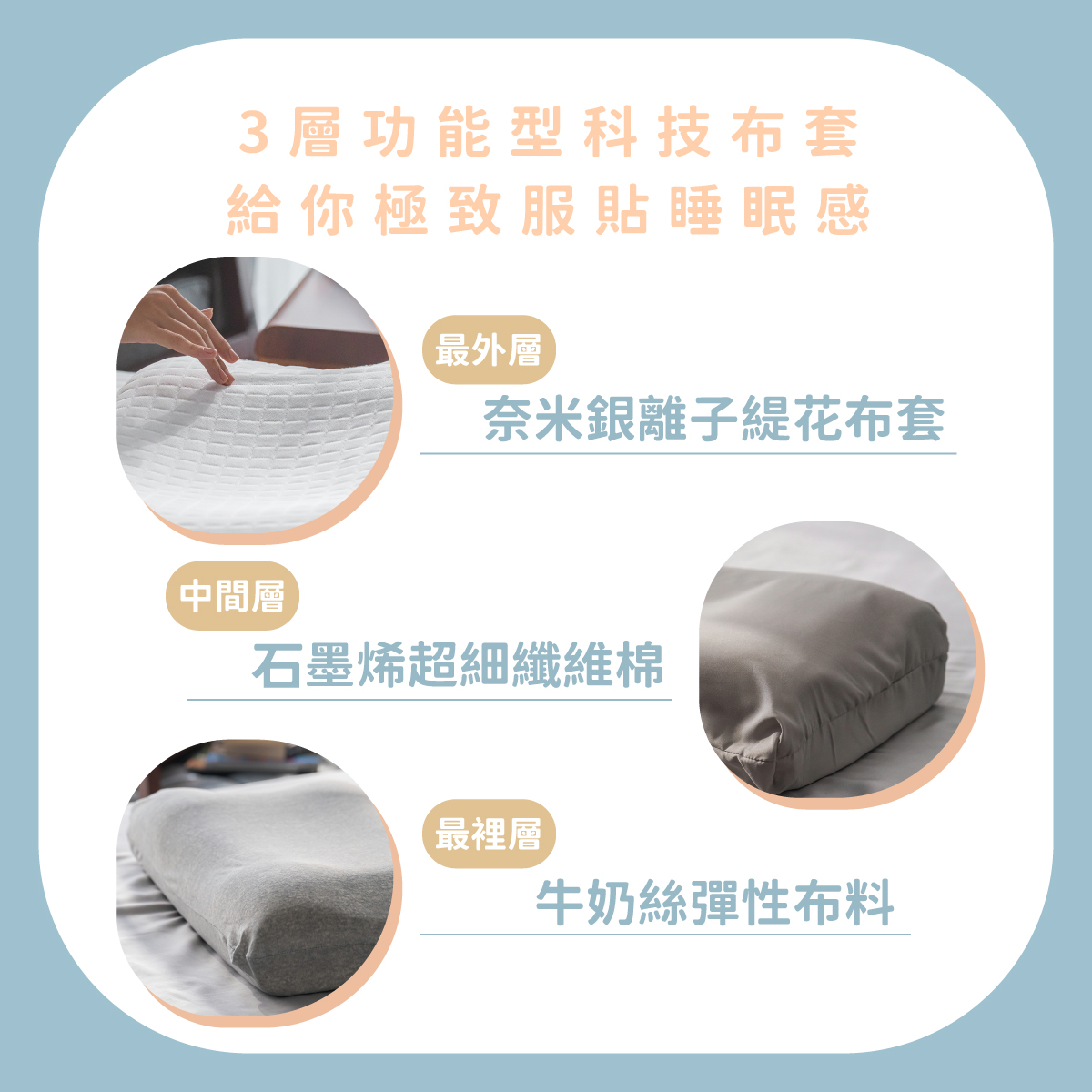 3層功能型科技布套
給你極致服貼睡眠感

最外層
奈米銀離子緹花布套

中間層
石墨烯超細纖維棉

最裡層
牛奶絲彈性布料